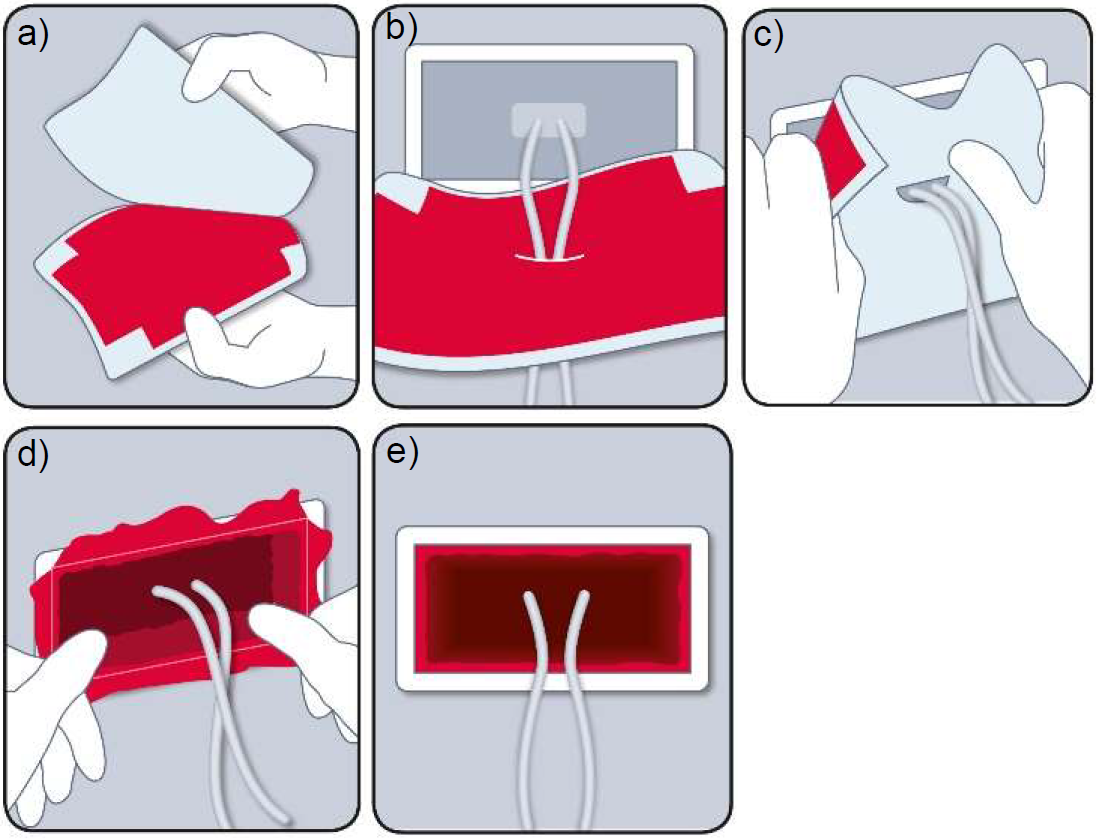 a)

b)

c)

d)

e)